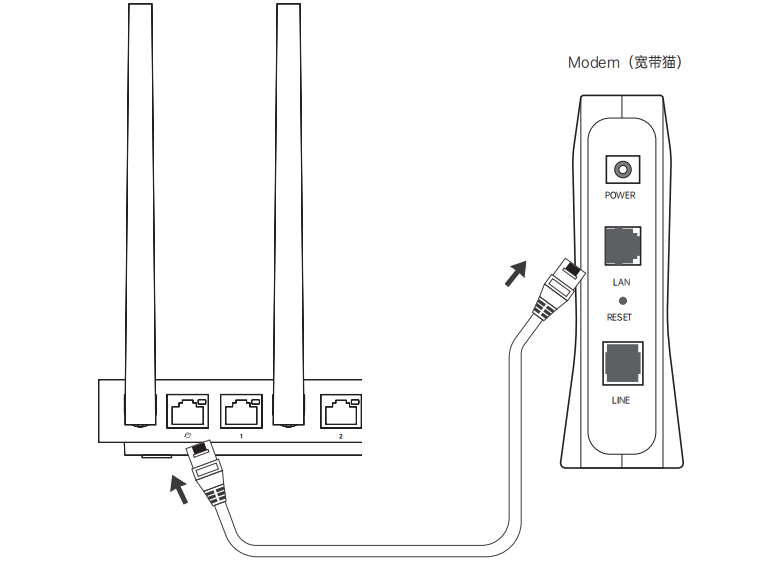 Modem（宽带猫）

POWER

LAN

RESET

LINE

1

2