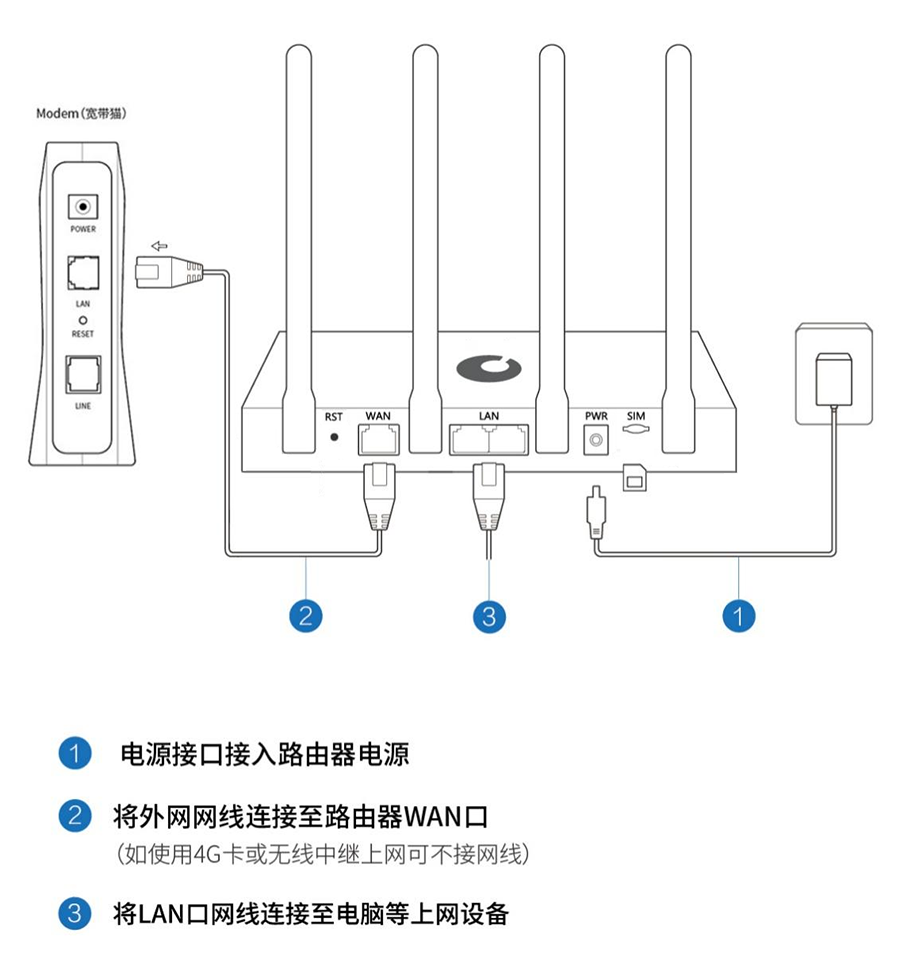 Modem（宽带猫）

POWER

LAN

RESET

LINE

RST WAN LAN PWR SIM

2

3

1

1 电源接口接入路由器电源

2 将外网网线连接至路由器WAN口
（如使用4G卡或无线中继上网可不接网线）

3 将LAN口网线连接至电脑等上网设备