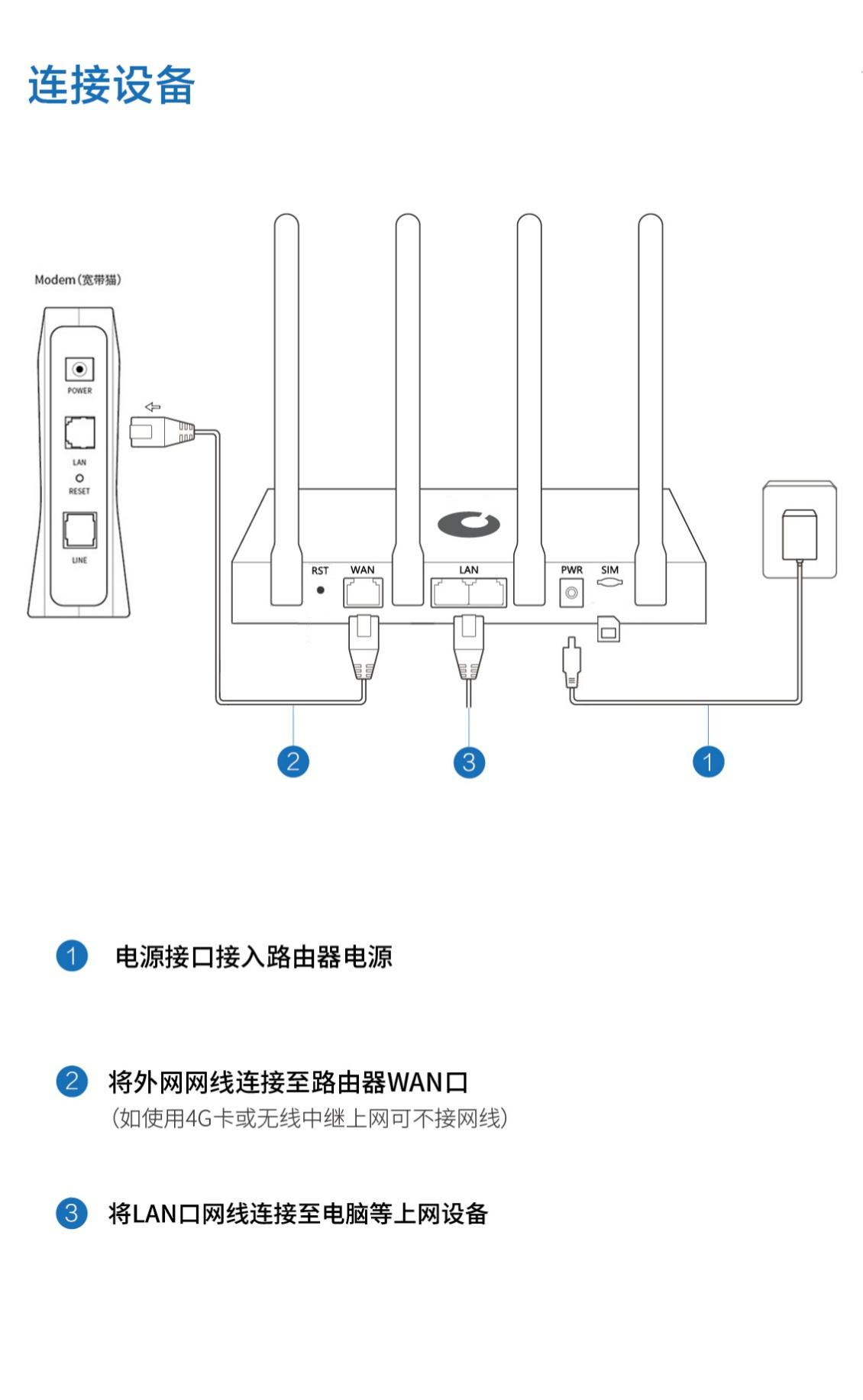 连接设备

Modem (宽带猫)

POWER

LAN

RESET

LINE

RST WAN LAN PWR SIM

2 3 1

1 电源接口接入路由器电源

2 将外网网线连接至路由器WAN口
(如使用4G卡或无线中继上网可不接网线)

3 将LAN口网线连接至电脑等上网设备