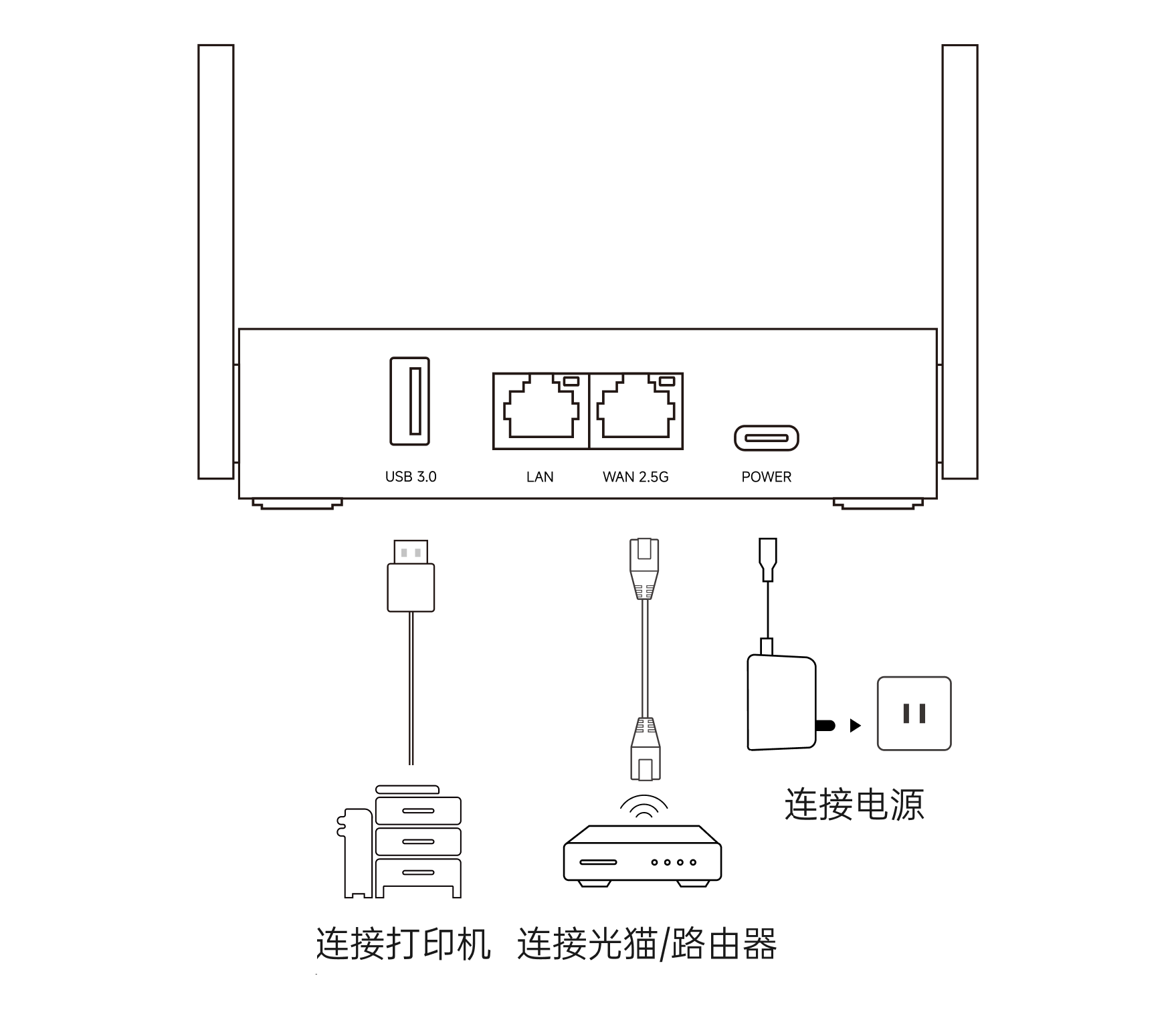 USB 3.0
LAN
WAN 2.5G
POWER

连接电源

连接打印机 连接光猫/路由器