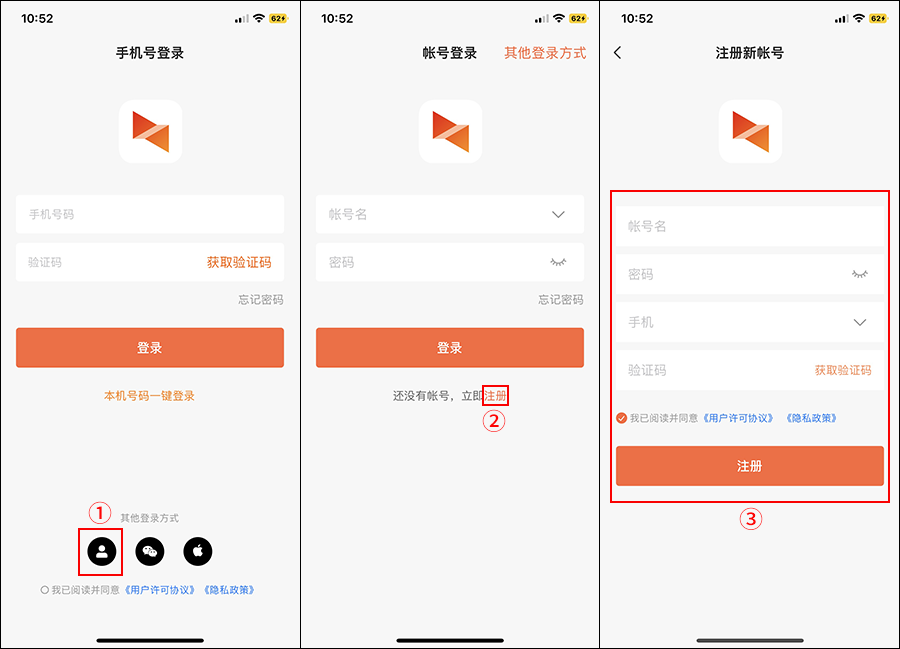 10:52 62

手机号登录

手机号码

验证码 获取验证码

忘记密码

登录

本机号码一键登录

①

其他登录方式

我已阅读并同意《用户许可协议》《隐私政策》

10:52 62

帐号登录 其他登录方式

帐号名

密码

忘记密码

登录

还没有帐号，立即注册

②

10:52 62

注册新帐号

帐号名

密码

手机

验证码 获取验证码

我已阅读并同意《用户许可协议》《隐私政策》

注册

③